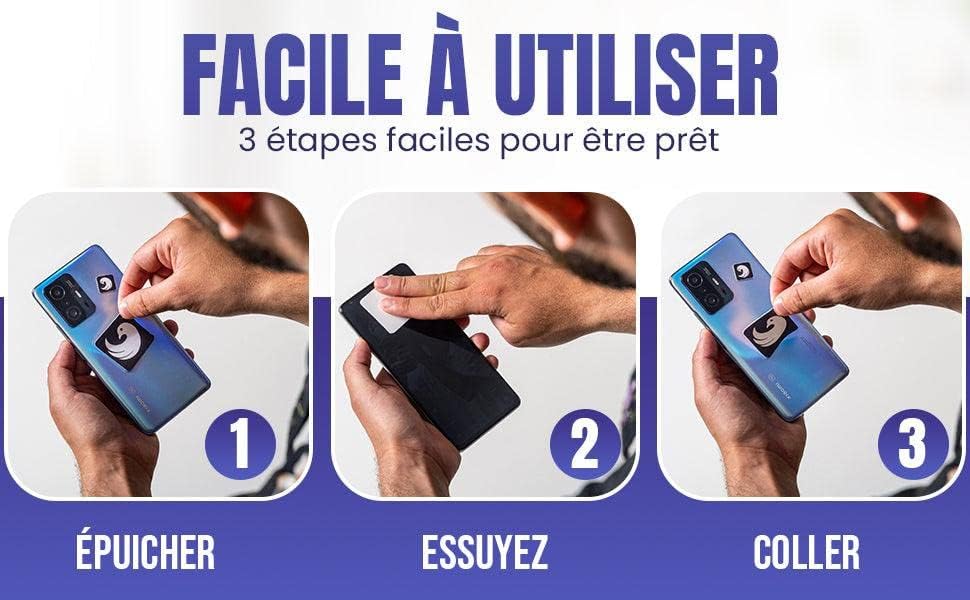 FACILE À UTILISER
3 étapes faciles pour être prêt

1

2

3

ÉPUICHER

ESSUYEZ

COLLER